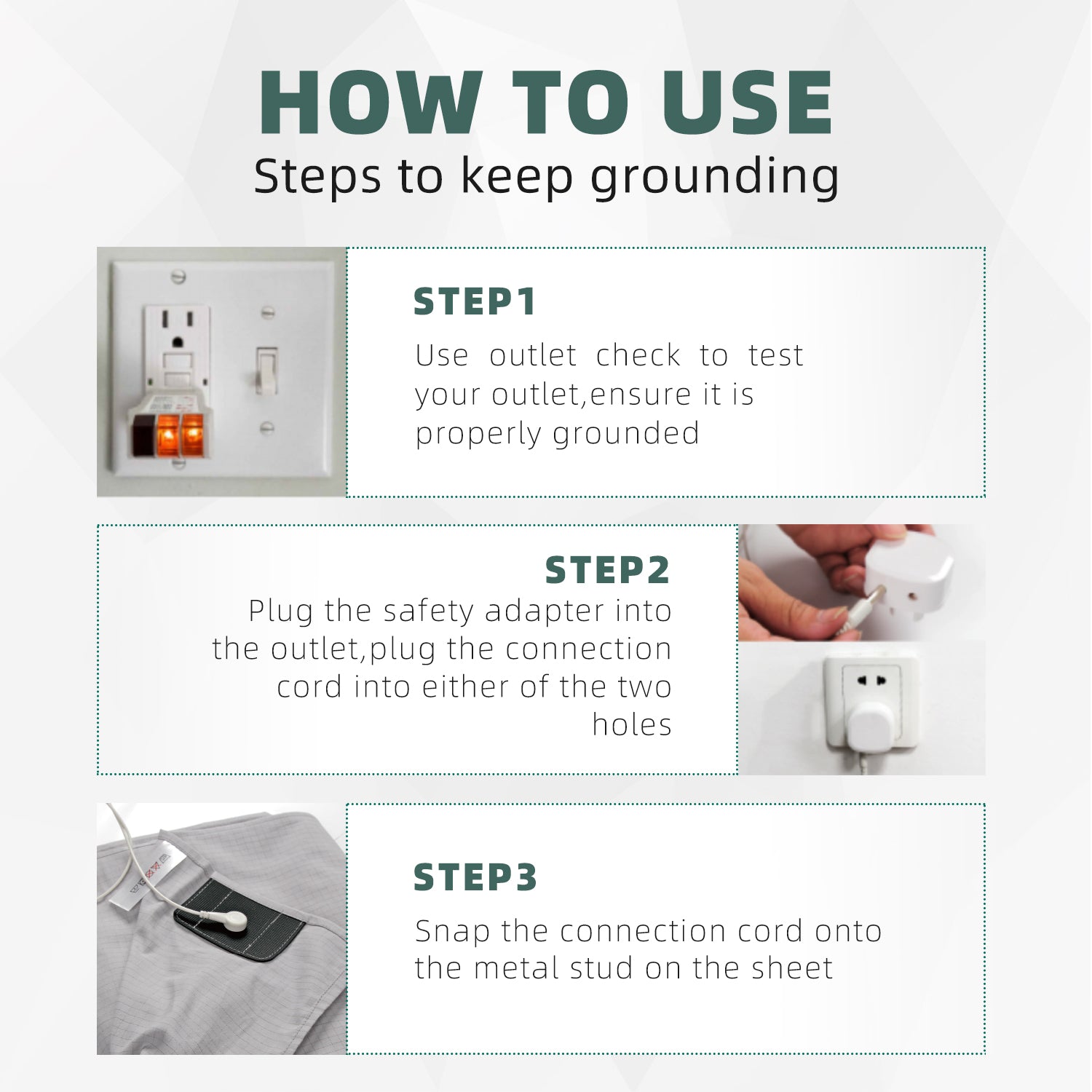 HOW TO USE
Steps to keep grounding

STEP1
Use outlet check to test your outlet,ensure it is properly grounded

STEP2
Plug the safety adapter into the outlet,plug the connection cord into either of the two holes

STEP3
Snap the connection cord onto the metal stud on the sheet