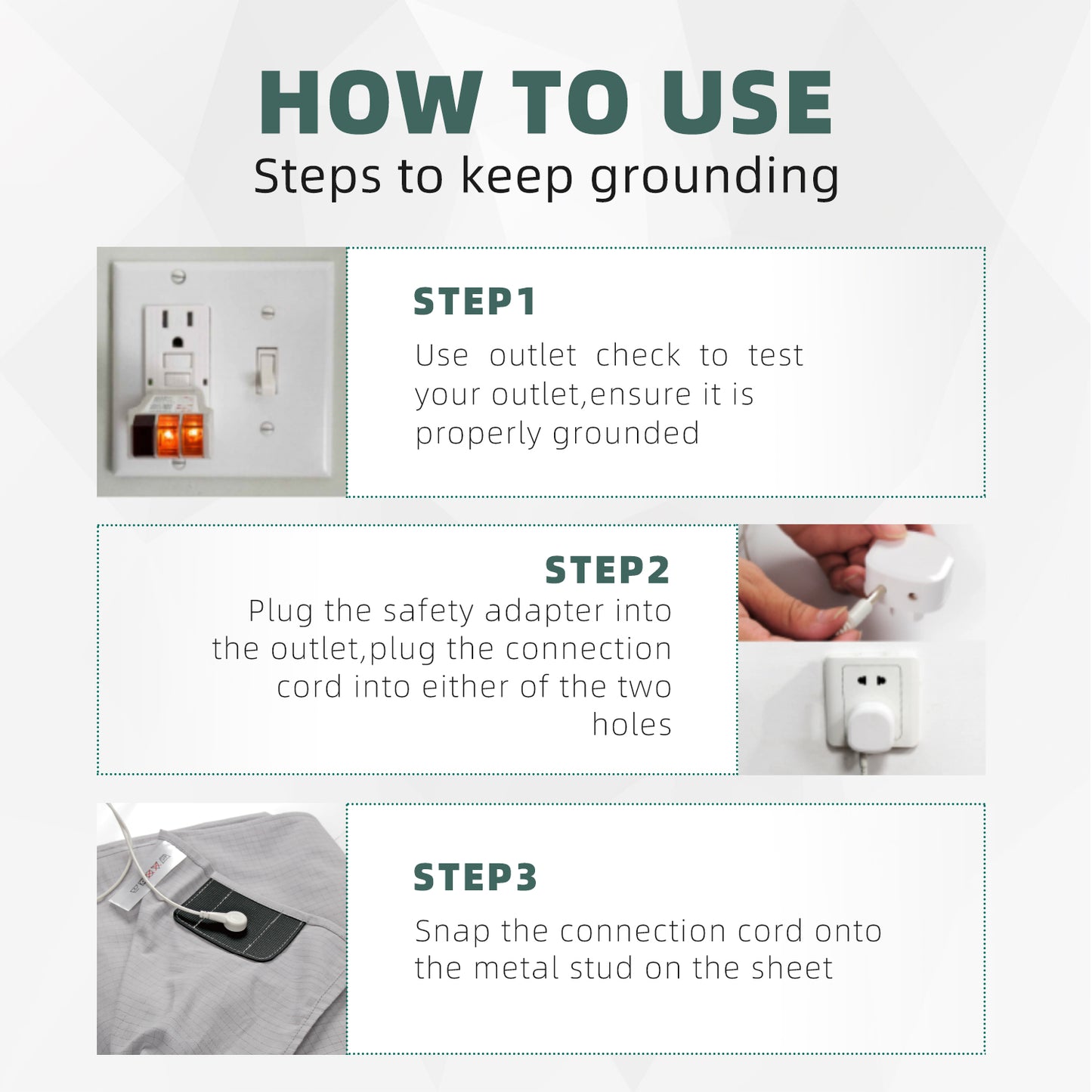 HOW TO USE
Steps to keep grounding

STEP1
Use outlet check to test your outlet,ensure it is properly grounded

STEP2
Plug the safety adapter into the outlet,plug the connection cord into either of the two holes

STEP3
Snap the connection cord onto the metal stud on the sheet